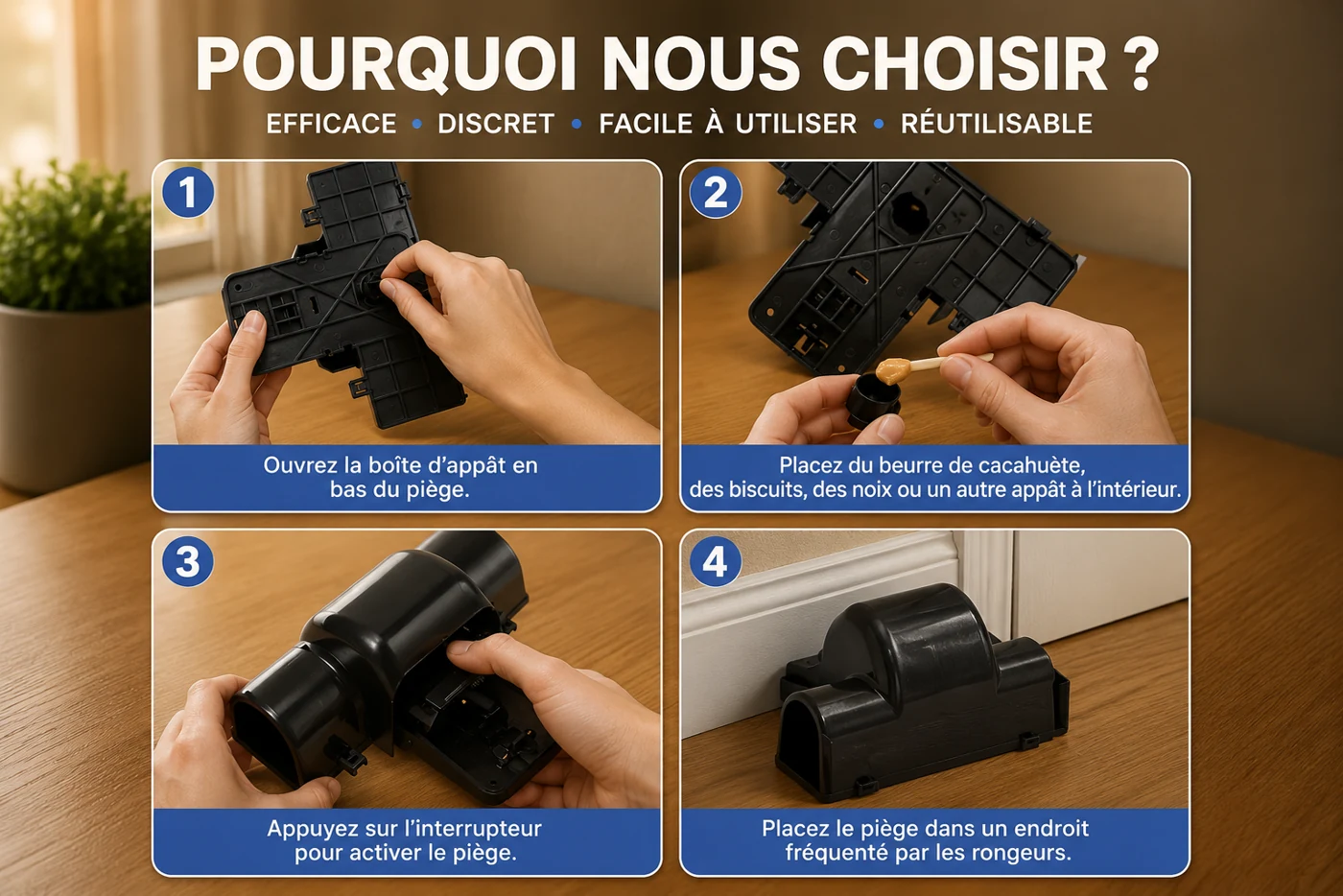 POURQUOI NOUS CHOISIR ?

EFFICACE • DISCRET • FACILE À UTILISER • RÉUTILISABLE

1

Ouvrez la boîte d'appât en bas du piège.

2

Placez du beurre de cacahuète, des biscuits, des noix ou un autre appât à l'intérieur.

3

Appuyez sur l'interrupteur pour activer le piège.

4

Placez le piège dans un endroit fréquenté par les rongeurs.